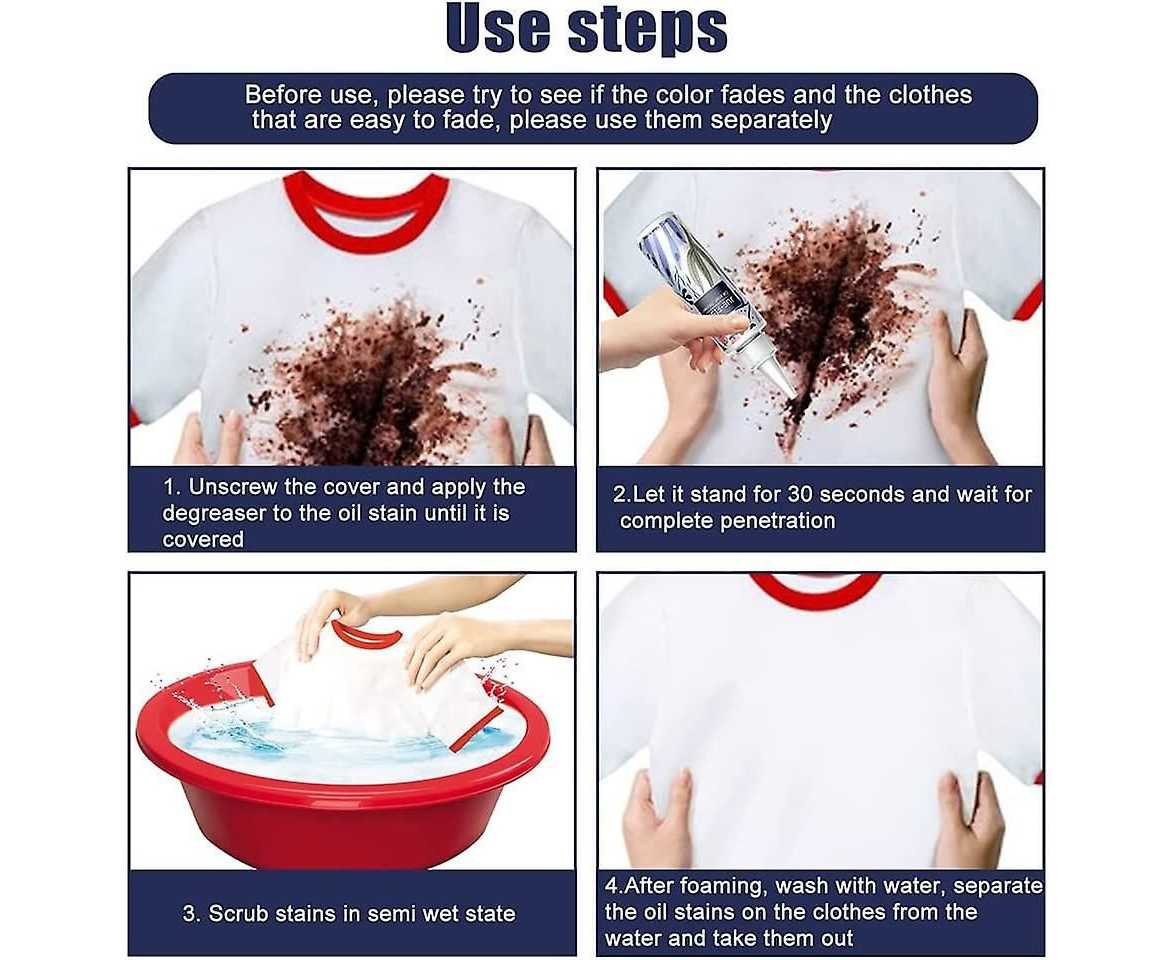 Use steps

Before use, please try to see if the color fades and the clothes that are easy to fade, please use them separately

1. Unscrew the cover and apply the degreaser to the oil stain until it is covered

2.Let it stand for 30 seconds and wait for complete penetration

3. Scrub stains in semi wet state

4.After foaming, wash with water, separate the oil stains on the clothes from the water and take them out