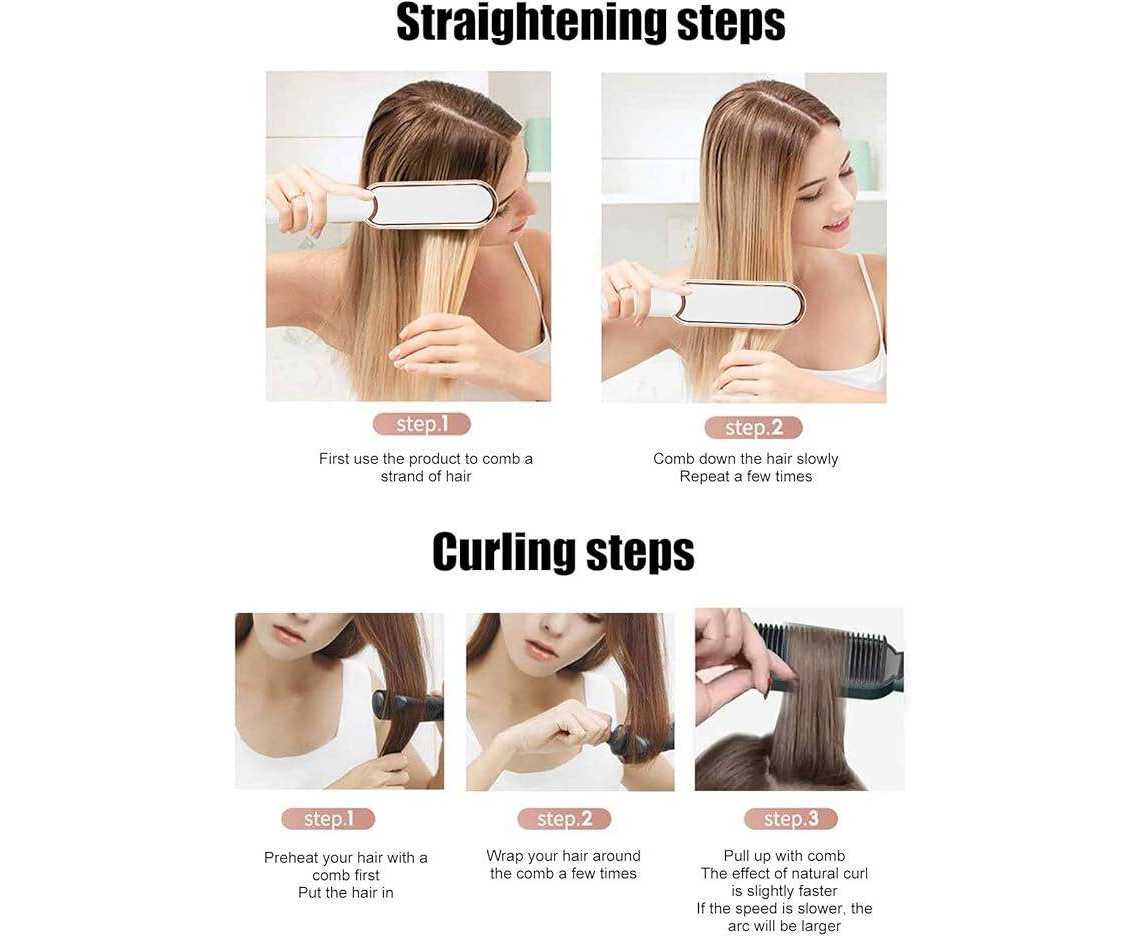 Straightening steps

step.1

First use the product to comb a strand of hair

step.2

Comb down the hair slowly
Repeat a few times

Curling steps

step.1

Preheat your hair with a comb first
Put the hair in

step.2

Wrap your hair around the comb a few times

step.3

Pull up with comb
The effect of natural curl is slightly faster
If the speed is slower, the arc will be larger