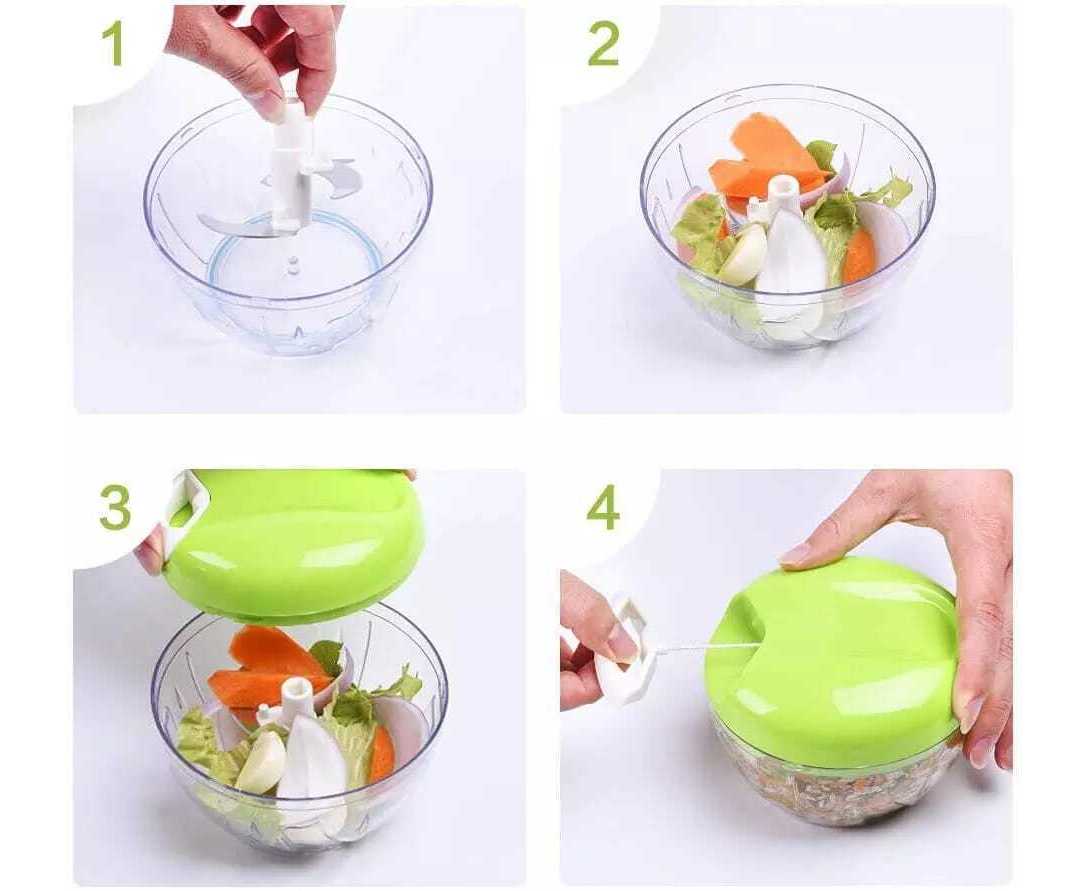 1

2

3

4