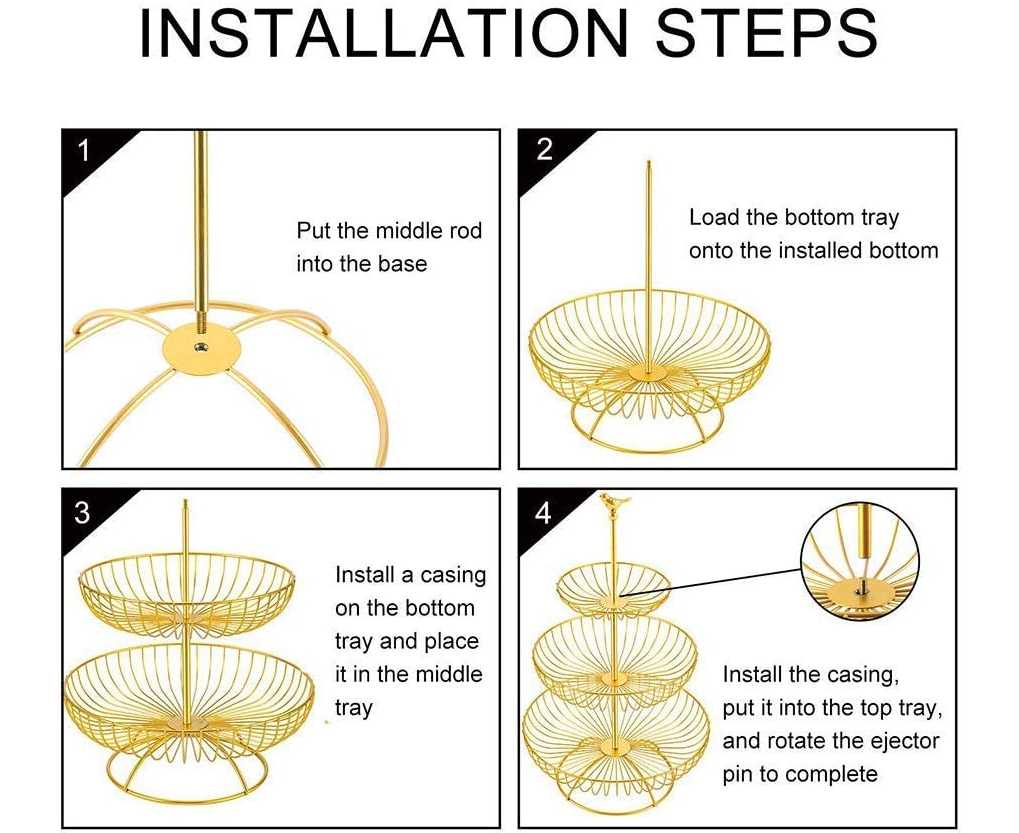 INSTALLATION STEPS

1

Put the middle rod into the base

2

Load the bottom tray onto the installed bottom

3

Install a casing on the bottom tray and place it in the middle tray

4

Install the casing, put it into the top tray, and rotate the ejector pin to complete